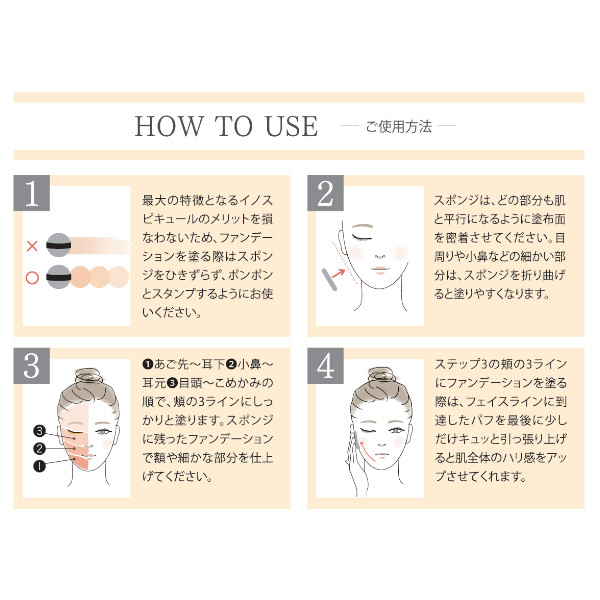 HOW TO USE — ご使用方法 —

1

×

○

最大の特徴となるイノスピキュールのメリットを損なわないため、ファンデーションを塗る際はスポンジをひきずらず、ポンポンとスタンプするようにお使いください。

2

スポンジは、どの部分も肌と平行になるように塗布面を密着させてください。目周りや小鼻などの細かい部分は、スポンジを折り曲げると塗りやすくなります。

3

❸
❷
❶

❶あご先～耳下❷小鼻～耳元❸目頭～こめかみの順で、頬の3ラインにしっかりと塗ります。スポンジに残ったファンデーションで額や細かな部分を仕上げてください。

4

ステップ3の頬の3ラインにファンデーションを塗る際は、フェイスラインに到達したパフを最後に少しだけキュッと引っ張り上げると肌全体のハリ感をアップさせてくれます。