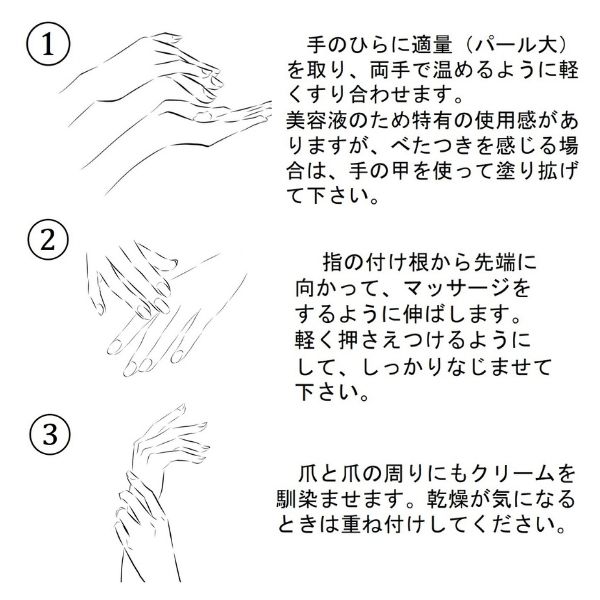 ①

手のひらに適量（パール大）を取り、両手で温めるように軽くすり合わせます。
美容液のため特有の使用感がありますが、べたつきを感じる場合は、手の甲を使って塗り拡げて下さい。

②

指の付け根から先端に向かって、マッサージをするように伸ばします。
軽く押さえつけるようにして、しっかりなじませて下さい。

③

爪と爪の周りにもクリームを馴染ませます。乾燥が気になるときは重ね付けしてください。